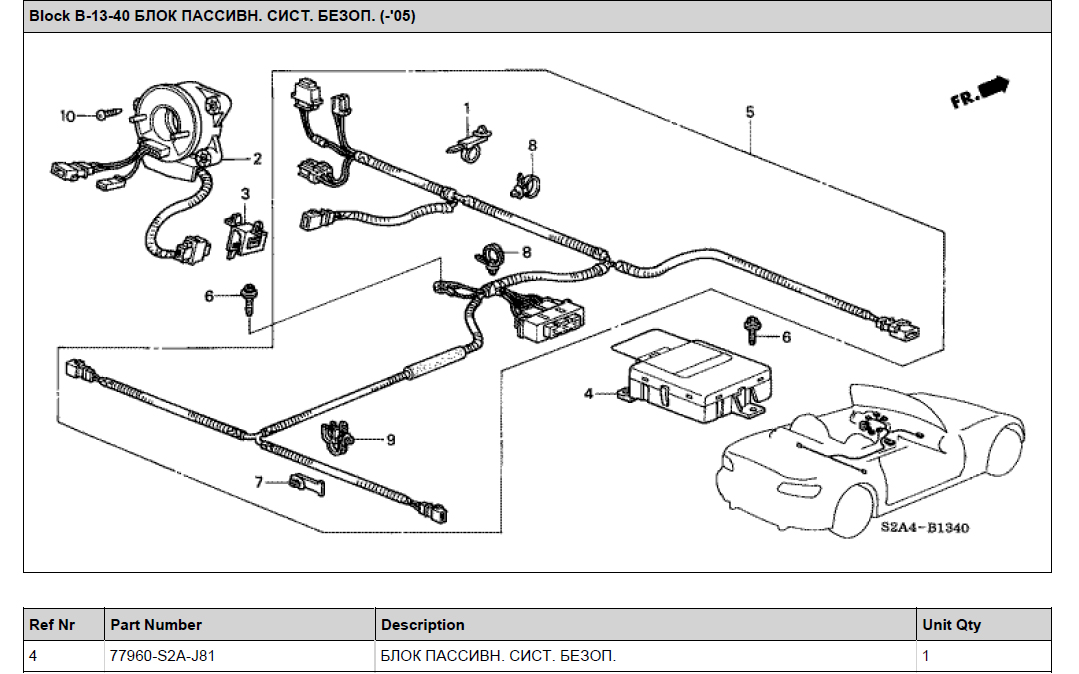 Block B-13-40 БЛОК ПАССИВН. СИСТ. БЕЗОП. (-'05)

10
2
3
6
1
8
8
5
FR.
6
4
9
7
S2A4-B1340

| Ref Nr | Part Number | Description | Unit Qty |
|---|---|---|---|
| 4 | 77960-S2A-J81 | БЛОК ПАССИВН. СИСТ. БЕЗОП. | 1 |